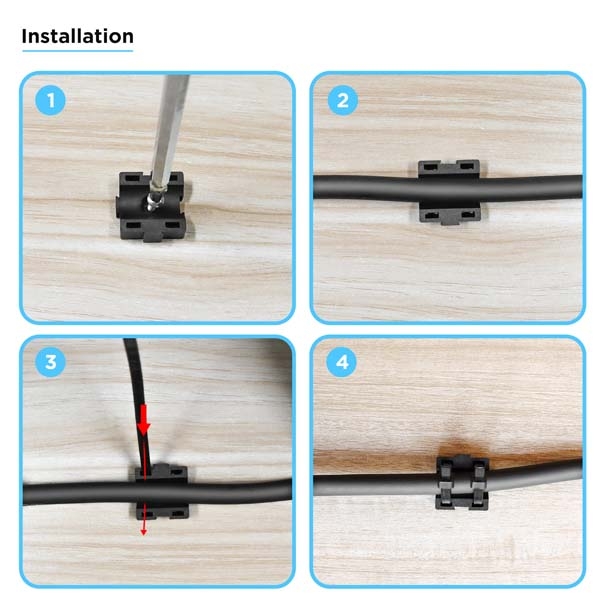 Installation

1

2

3

4